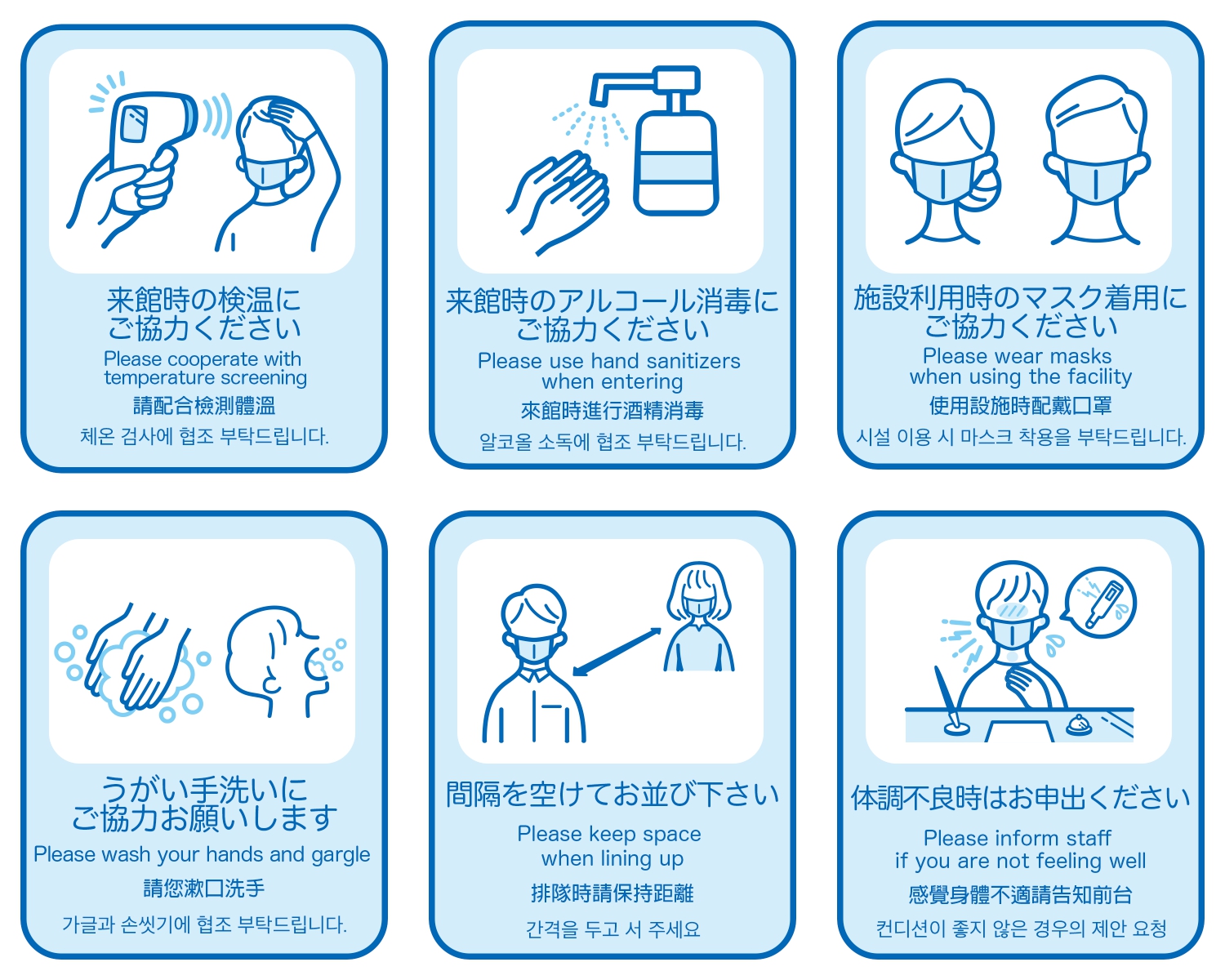 来館時の検温に
ご協力ください
Please cooperate with temperature screening
請配合檢測體溫
체온 검사에 협조 부탁드립니다.

来館時のアルコール消毒に
ご協力ください
Please use hand sanitizers when entering
來館時進行酒精消毒
알코올 소독에 협조 부탁드립니다.

施設利用時のマスク着用に
ご協力ください
Please wear masks when using the facility
使用設施時配戴口罩
시설 이용 시 마스크 착용을 부탁드립니다.

うがい手洗いに
ご協力お願いします
Please wash your hands and gargle
請您漱口洗手
가글과 손씻기에 협조 부탁드립니다.

間隔を空けてお並び下さい
Please keep space when lining up
排隊時請保持距離
간격을 두고 서 주세요

体調不良時はお申出ください
Please inform staff if you are not feeling well
感覺身體不適請告知前台
컨디션이 좋지 않은 경우의 제안 요청